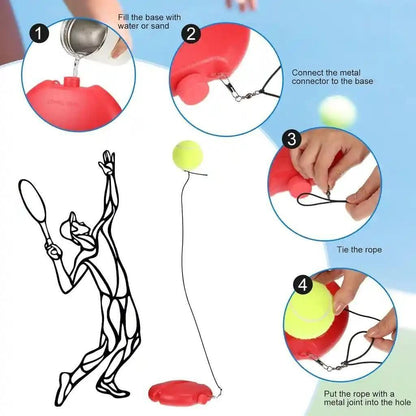 1

Fill the base with water or sand

2

Connect the metal connector to the base

3

Tie the rope

4

Put the rope with a metal joint into the hole